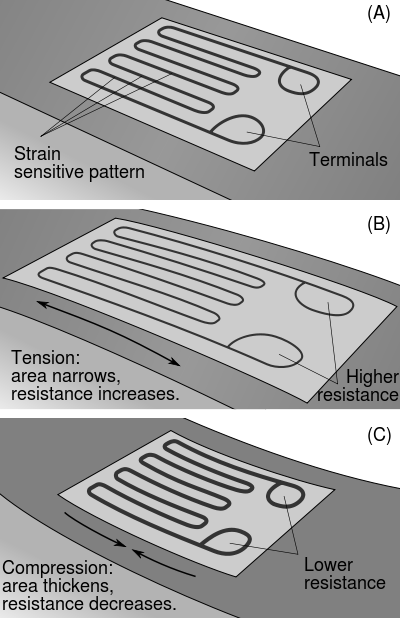 (A)

Strain sensitive pattern

Terminals

(B)

Tension: area narrows, resistance increases.

Higher resistance

(C)

Compression: area thickens, resistance decreases.

Lower resistance