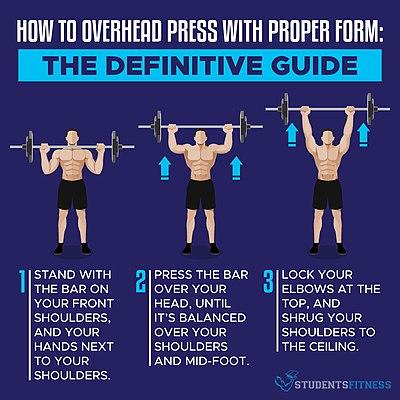 HOW TO OVERHEAD PRESS WITH PROPER FORM:

THE DEFINITIVE GUIDE

1 STAND WITH THE BAR ON YOUR FRONT SHOULDERS, AND YOUR HANDS NEXT TO YOUR SHOULDERS.

2 PRESS THE BAR OVER YOUR HEAD, UNTIL IT'S BALANCED OVER YOUR SHOULDERS AND MID-FOOT.

3 LOCK YOUR ELBOWS AT THE TOP, AND SHRUG YOUR SHOULDERS TO THE CEILING.

STUDENTSFITNESS